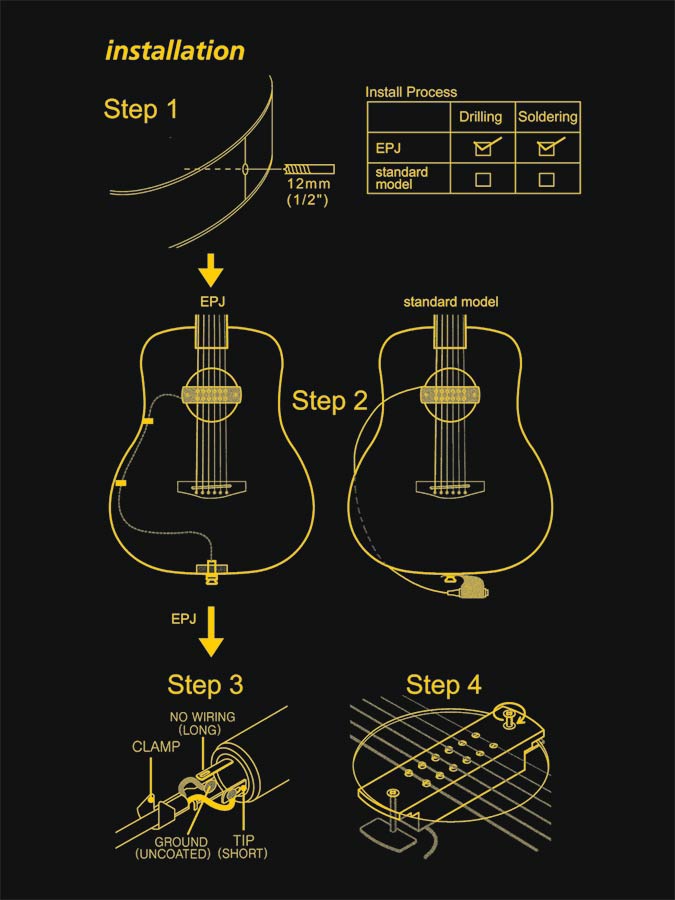 installation

Step 1

12mm (1/2")

Install Process

|  | Drilling | Soldering |
|---|---|---|
| EPJ | ☑ | ☑ |
| standard model | ☐ | ☐ |

EPJ

standard model

Step 2

EPJ

Step 3

NO WIRING (LONG)

CLAMP

GROUND (UNCOATED)

TIP (SHORT)

Step 4